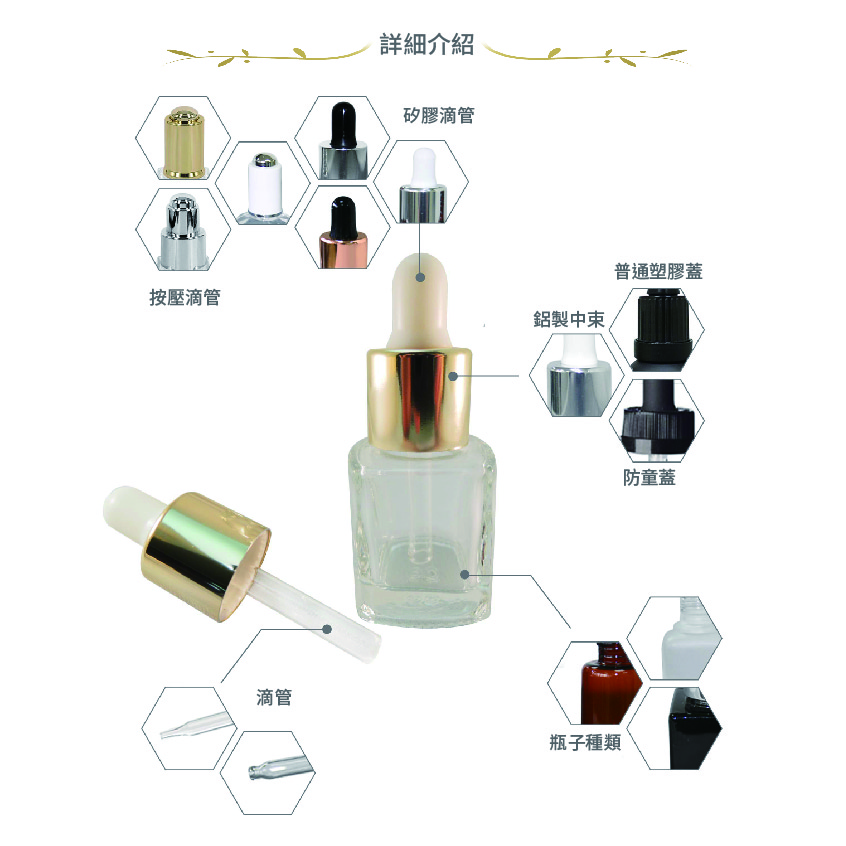 詳細介紹

矽膠滴管

按壓滴管

普通塑膠蓋

鋁製中束

防童蓋

滴管

瓶子種類